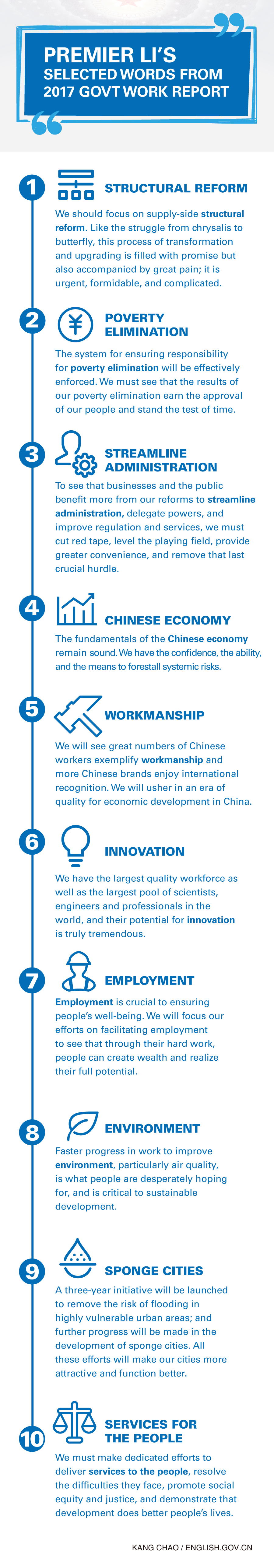 PREMIER LI'S SELECTED WORDS FROM 2017 GOVT WORK REPORT

1

STRUCTURAL REFORM

We should focus on supply-side structural reform. Like the struggle from chrysalis to butterfly, this process of transformation and upgrading is filled with promise but also accompanied by great pain; it is urgent, formidable, and complicated.

2

POVERTY ELIMINATION

The system for ensuring responsibility for poverty elimination will be effectively enforced. We must see that the results of our poverty elimination earn the approval of our people and stand the test of time.

3

STREAMLINE ADMINISTRATION

To see that businesses and the public benefit more from our reforms to streamline administration, delegate powers, and improve regulation and services, we must cut red tape, level the playing field, provide greater convenience, and remove that last crucial hurdle.

4

CHINESE ECONOMY

The fundamentals of the Chinese economy remain sound. We have the confidence, the ability, and the means to forestall systemic risks.

5

WORKMANSHIP

We will see great numbers of Chinese workers exemplify workmanship and more Chinese brands enjoy international recognition. We will usher in an era of quality for economic development in China.

6

INNOVATION

We have the largest quality workforce as well as the largest pool of scientists, engineers and professionals in the world, and their potential for innovation is truly tremendous.

7

EMPLOYMENT

Employment is crucial to ensuring people's well-being. We will focus our efforts on facilitating employment to see that through their hard work, people can create wealth and realize their full potential.

8

ENVIRONMENT

Faster progress in work to improve environment, particularly air quality, is what people are desperately hoping for, and is critical to sustainable development.

9

SPONGE CITIES

A three-year initiative will be launched to remove the risk of flooding in highly vulnerable urban areas; and further progress will be made in the development of sponge cities. All these efforts will make our cities more attractive and function better.

10

SERVICES FOR THE PEOPLE

We must make dedicated efforts to deliver services to the people, resolve the difficulties they face, promote social equity and justice, and demonstrate that development does better people's lives.

KANG CHAO / ENGLISH.GOV.CN